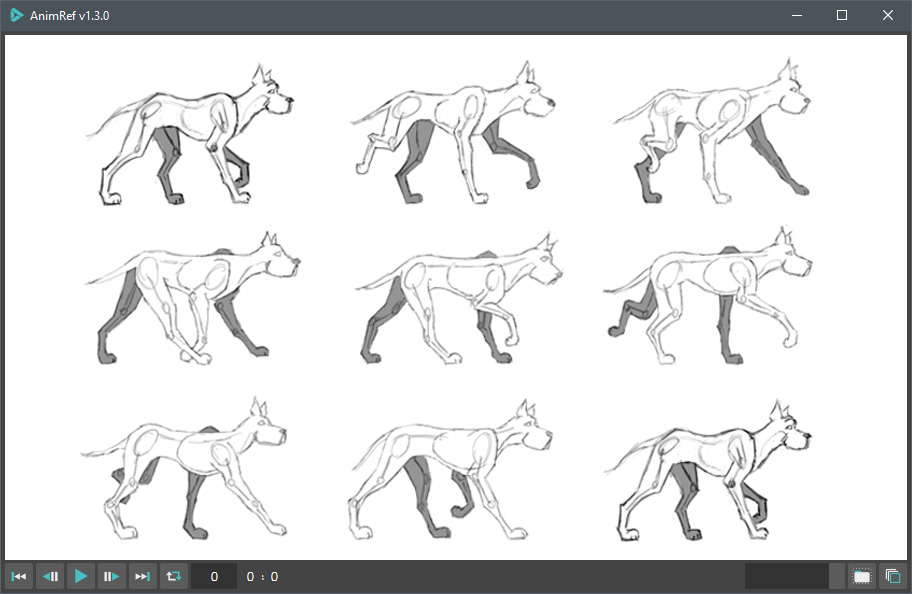 AnimRef v1.3.0

0

0 : 0