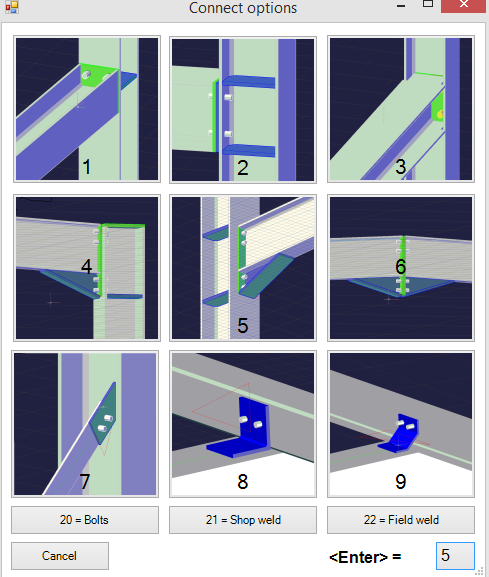 Connect options

1

2

3

4

5

6

7

8

9

20 = Bolts

21 = Shop weld

22 = Field weld

Cancel

<Enter> =

5