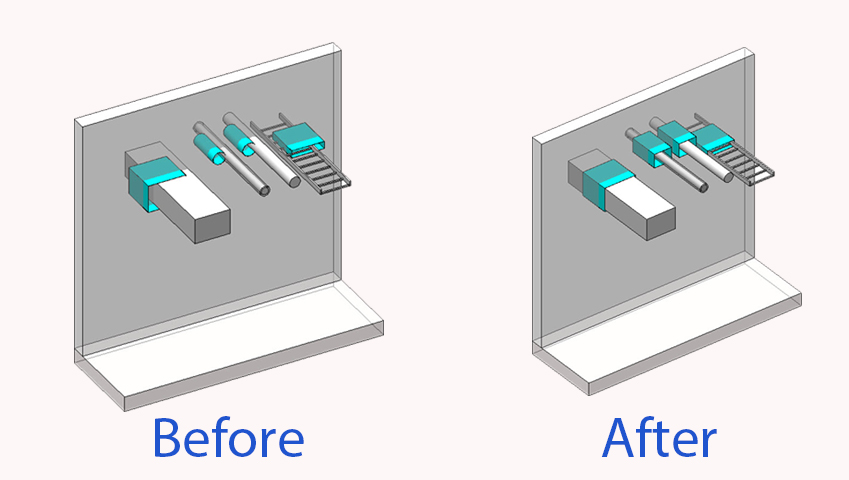 Before

After