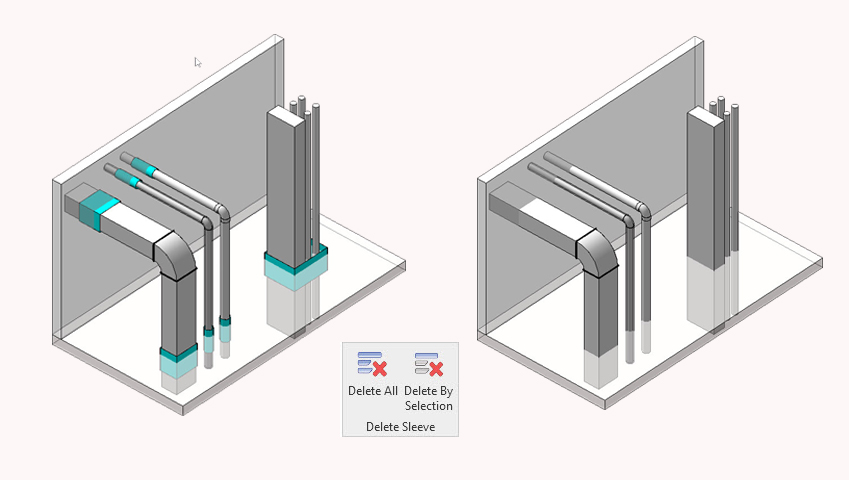 Delete All
Delete By Selection
Delete Sleeve