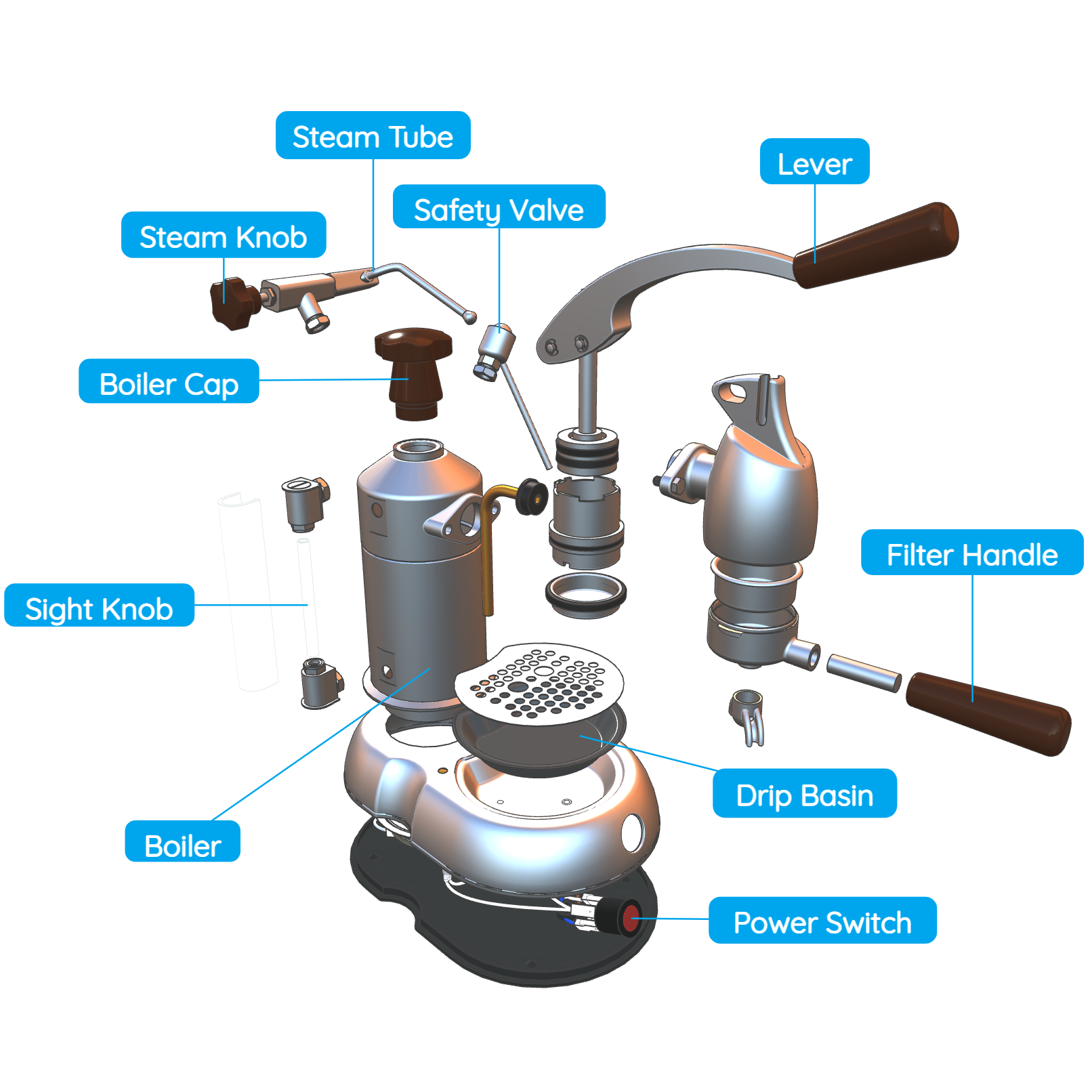 Steam Tube
Lever
Safety Valve
Steam Knob
Boiler Cap
Filter Handle
Sight Knob
Drip Basin
Boiler
Power Switch