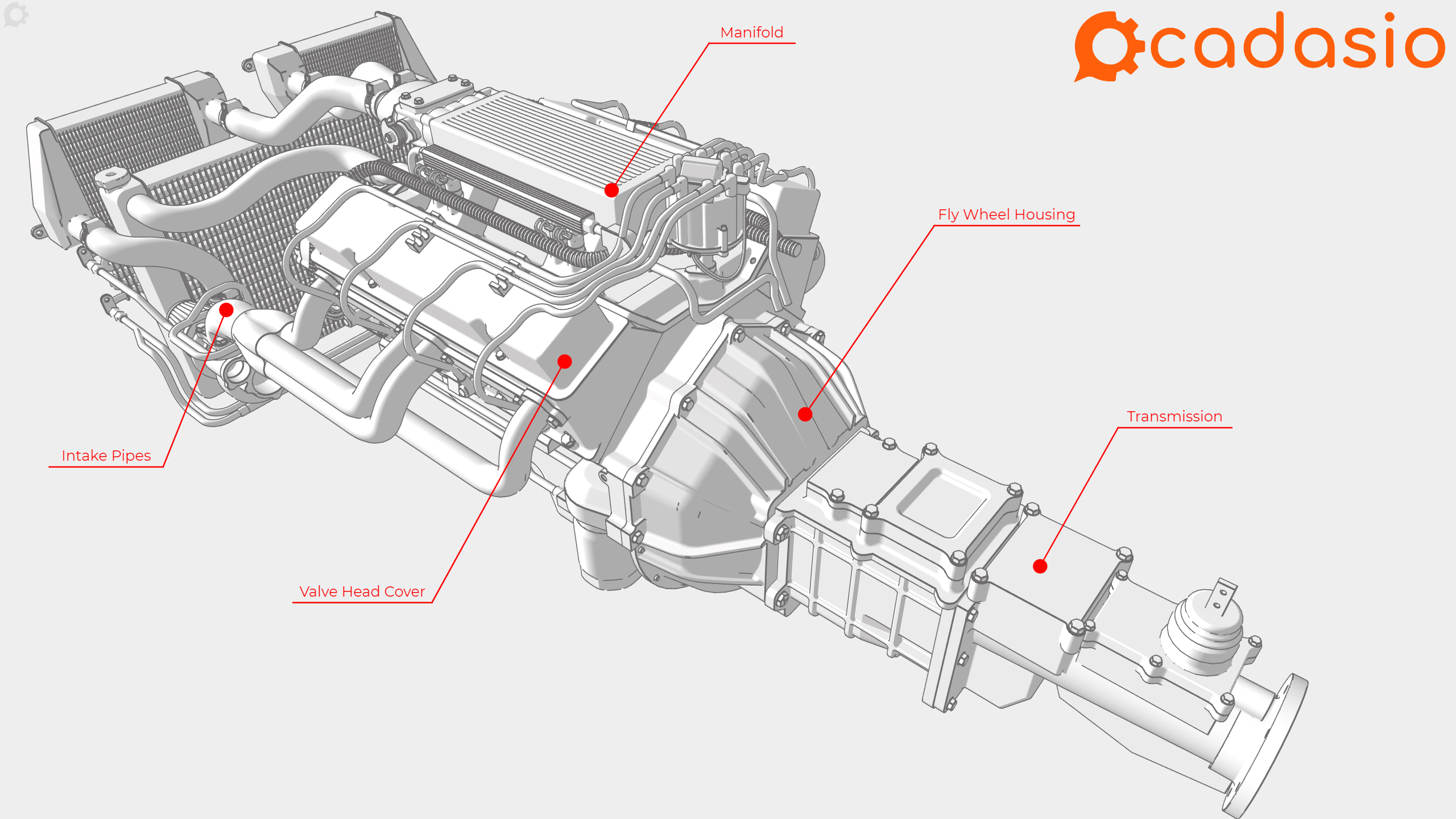 cadasio

Manifold

Fly Wheel Housing

Transmission

Intake Pipes

Valve Head Cover