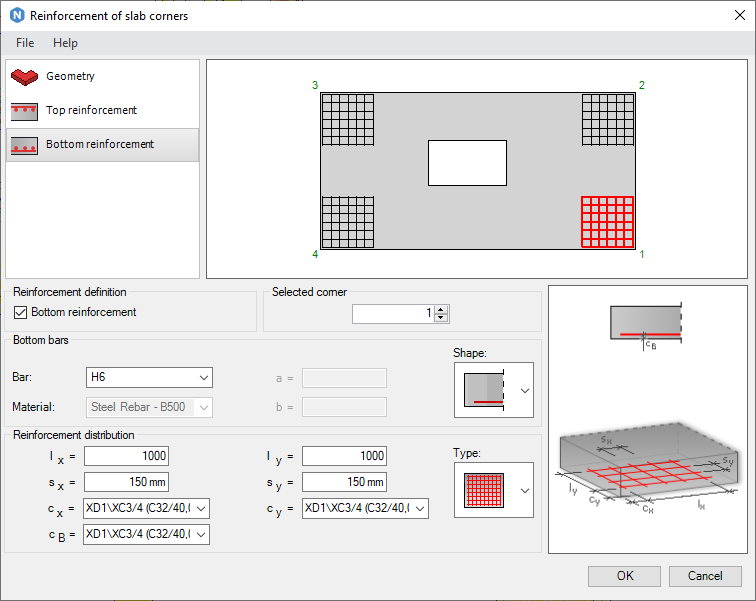 Reinforcement of slab corners

File Help

Geometry
Top reinforcement
Bottom reinforcement

3
2
4
1

Reinforcement definition
Bottom reinforcement

Selected corner
1

Bottom bars
Bar: H6
Material: Steel Rebar - B500
a =
b =
Shape:

Reinforcement distribution
$l_x$ = 1000
$s_x$ = 150 mm
$c_x$ = XD1\XC3/4 (C32/40,(
$c_B$ = XD1\XC3/4 (C32/40,(
$l_y$ = 1000
$s_y$ = 150 mm
$c_y$ = XD1\XC3/4 (C32/40,(
Type:

$c_B$
$s_x$
$s_y$
$l_y$
$c_y$
$c_x$
$l_x$

OK
Cancel