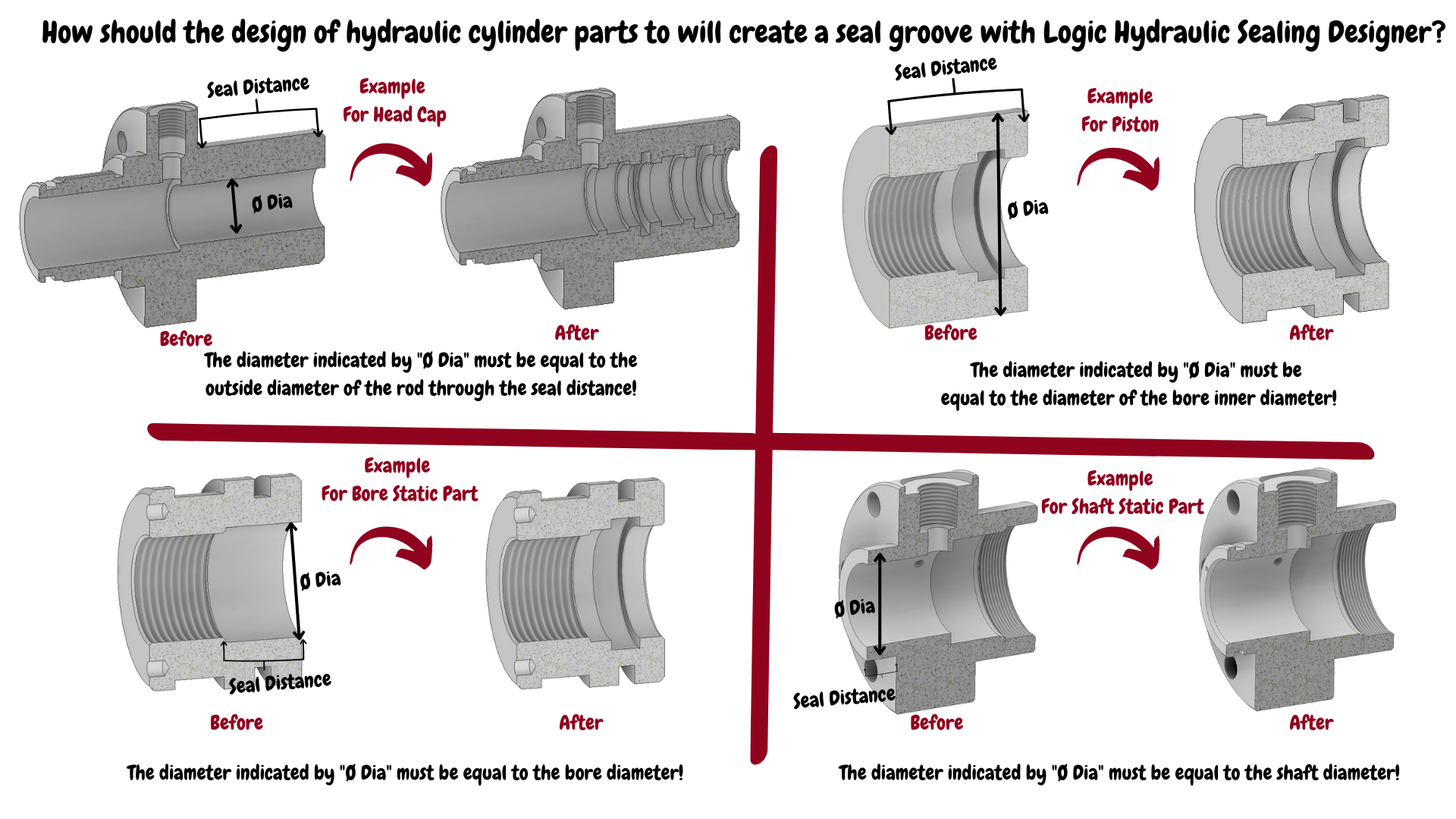 How should the design of hydraulic cylinder parts to will create a seal groove with Logic Hydraulic Sealing Designer?

Seal Distance

Example
For Head Cap

Ø Dia

Before

After

The diameter indicated by "Ø Dia" must be equal to the outside diameter of the rod through the seal distance!

Seal Distance

Example
For Piston

Ø Dia

Before

After

The diameter indicated by "Ø Dia" must be equal to the diameter of the bore inner diameter!

Example
For Bore Static Part

Ø Dia

Seal Distance

Before

After

The diameter indicated by "Ø Dia" must be equal to the bore diameter!

Example
For Shaft Static Part

Ø Dia

Seal Distance

Before

After

The diameter indicated by "Ø Dia" must be equal to the shaft diameter!