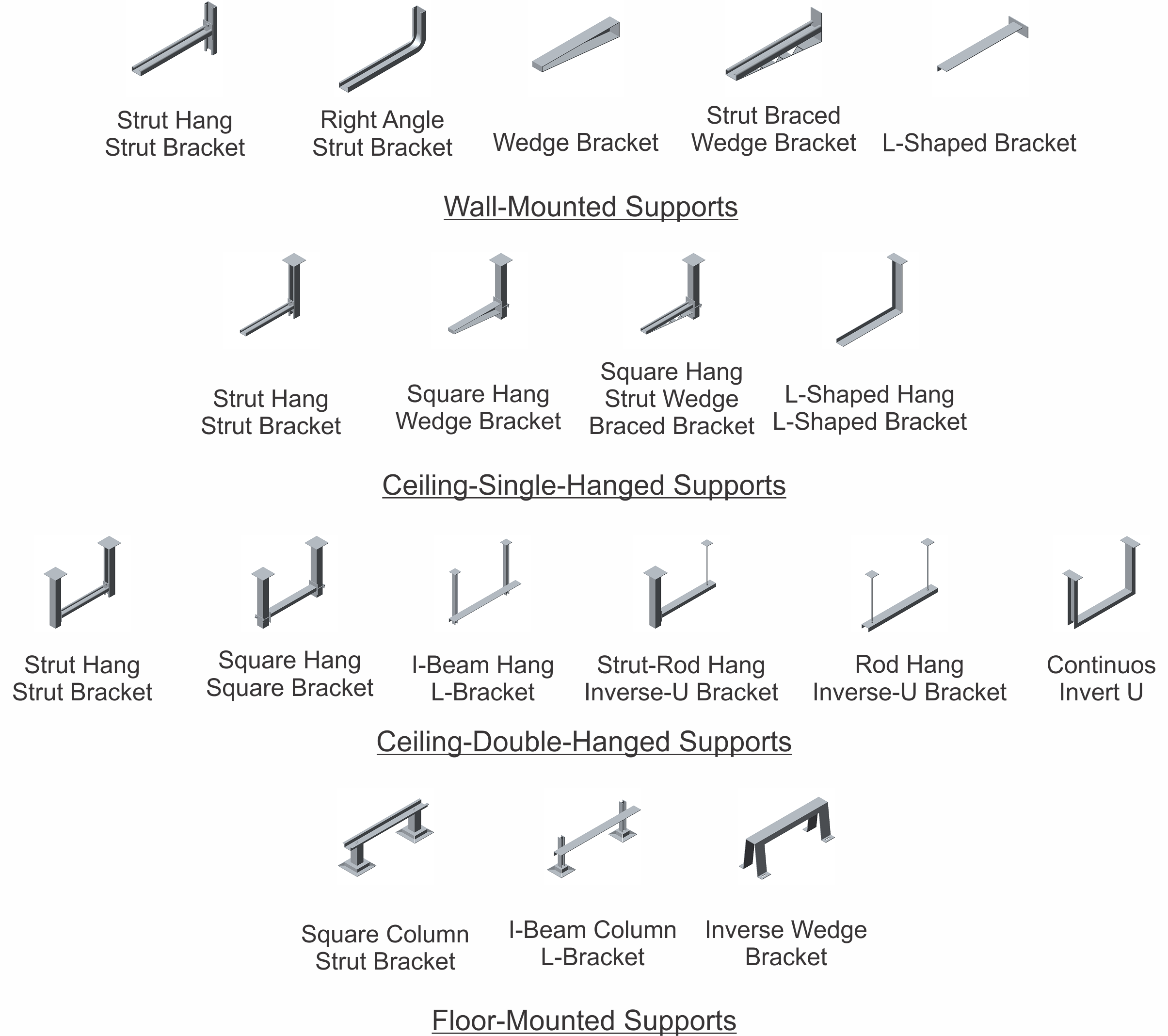 Strut Hang
Strut Bracket

Right Angle
Strut Bracket

Wedge Bracket

Strut Braced
Wedge Bracket

L-Shaped Bracket

Wall-Mounted Supports

Strut Hang
Strut Bracket

Square Hang
Wedge Bracket

Square Hang
Strut Wedge
Braced Bracket

L-Shaped Hang
L-Shaped Bracket

Ceiling-Single-Hanged Supports

Strut Hang
Strut Bracket

Square Hang
Square Bracket

I-Beam Hang
L-Bracket

Strut-Rod Hang
Inverse-U Bracket

Rod Hang
Inverse-U Bracket

Continuos
Invert U

Ceiling-Double-Hanged Supports

Square Column
Strut Bracket

I-Beam Column
L-Bracket

Inverse Wedge
Bracket

Floor-Mounted Supports