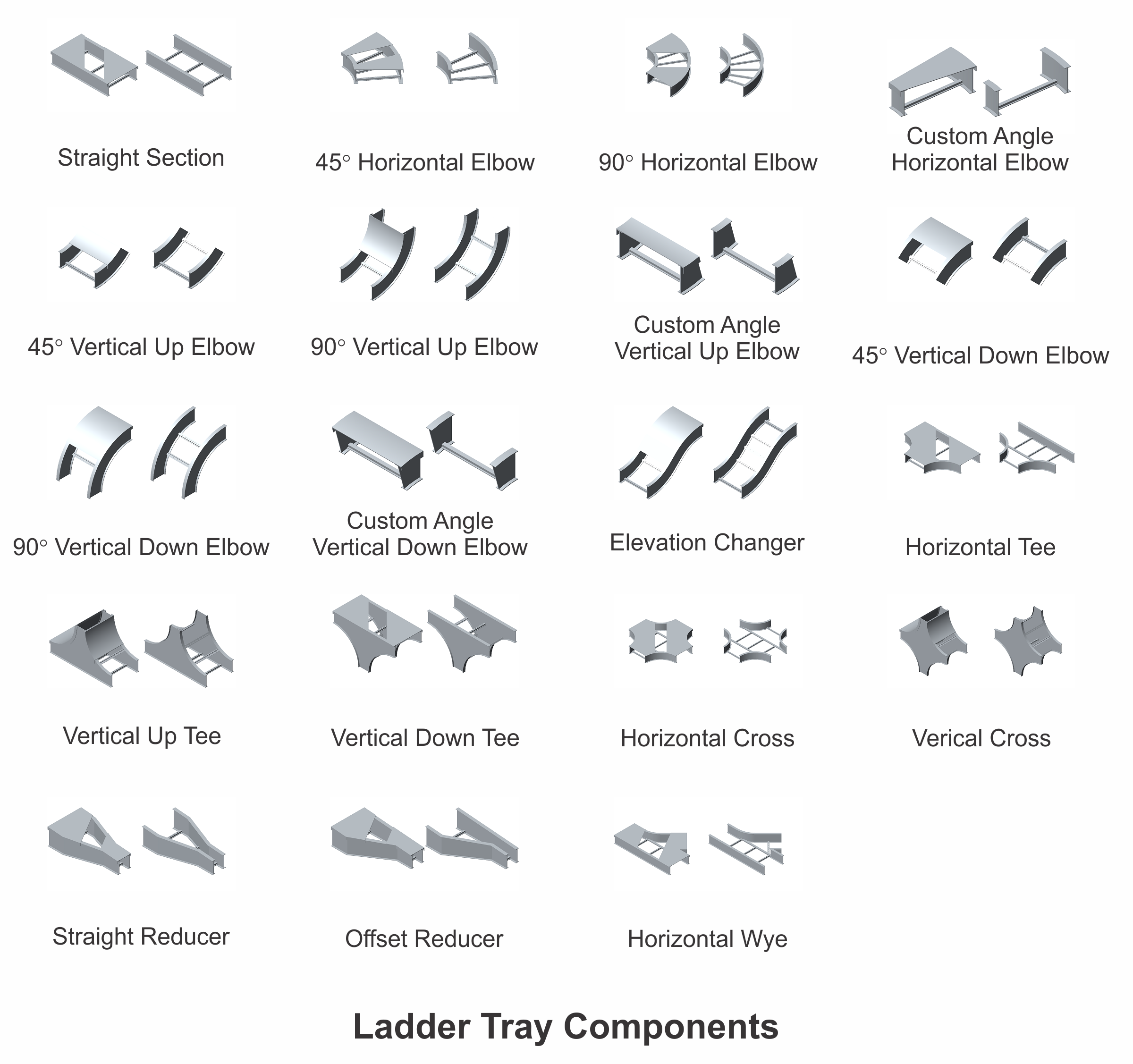 Straight Section

45° Horizontal Elbow

90° Horizontal Elbow

Custom Angle Horizontal Elbow

45° Vertical Up Elbow

90° Vertical Up Elbow

Custom Angle Vertical Up Elbow

45° Vertical Down Elbow

90° Vertical Down Elbow

Custom Angle Vertical Down Elbow

Elevation Changer

Horizontal Tee

Vertical Up Tee

Vertical Down Tee

Horizontal Cross

Verical Cross

Straight Reducer

Offset Reducer

Horizontal Wye

Ladder Tray Components