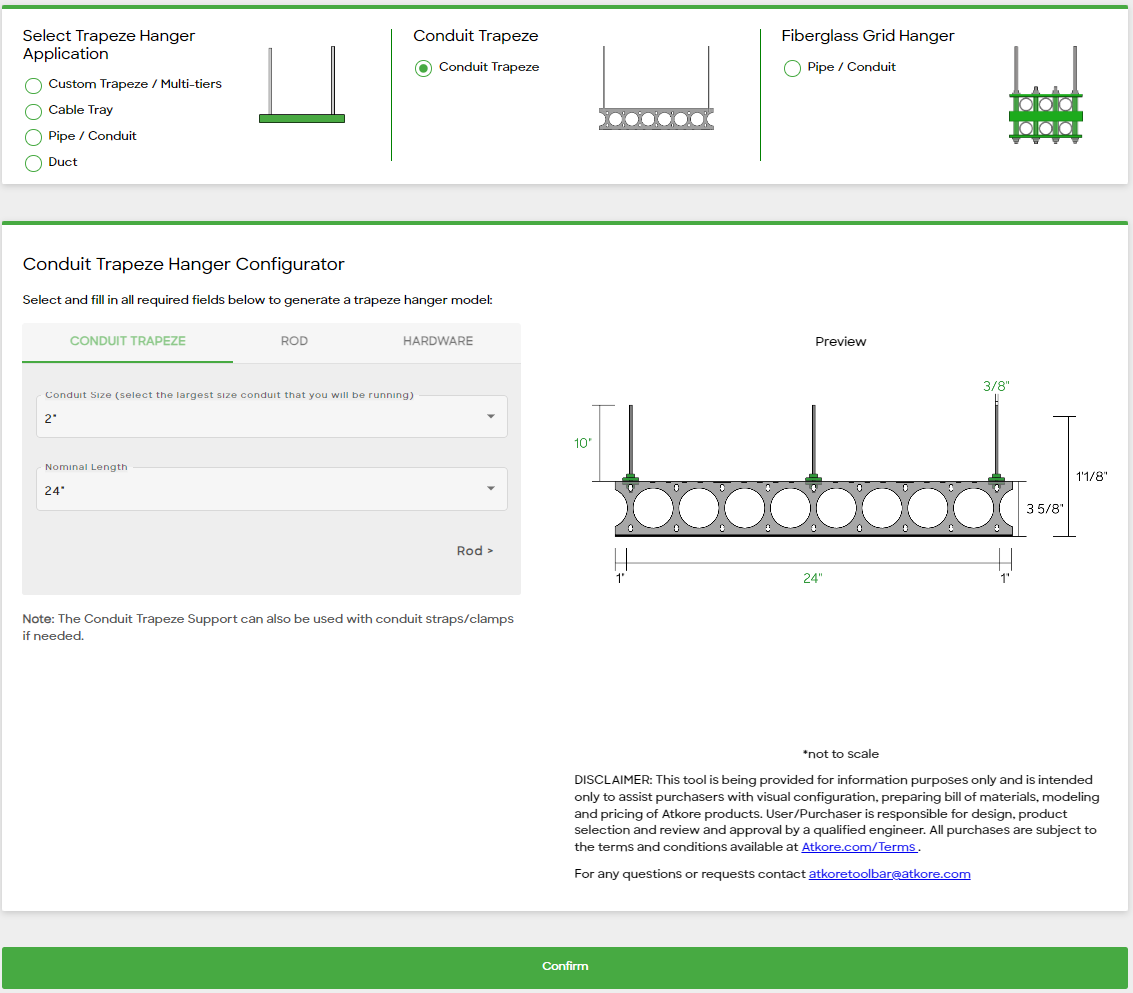 Select Trapeze Hanger Application

Custom Trapeze / Multi-tiers

Cable Tray

Pipe / Conduit

Duct

Conduit Trapeze

Conduit Trapeze

Fiberglass Grid Hanger

Pipe / Conduit

Conduit Trapeze Hanger Configurator

Select and fill in all required fields below to generate a trapeze hanger model:

CONDUIT TRAPEZE

ROD

HARDWARE

Conduit Size (select the largest size conduit that you will be running)

2"

Nominal Length

24"

Rod >

Note: The Conduit Trapeze Support can also be used with conduit straps/clamps if needed.

Preview

3/8"

10"

1'1/8"

3 5/8"

1"

24"

1"

*not to scale

DISCLAIMER: This tool is being provided for information purposes only and is intended only to assist purchasers with visual configuration, preparing bill of materials, modeling and pricing of Atkore products. User/Purchaser is responsible for design, product selection and review and approval by a qualified engineer. All purchases are subject to the terms and conditions available at Atkore.com/Terms .

For any questions or requests contact atkoretoolbar@atkore.com

Confirm