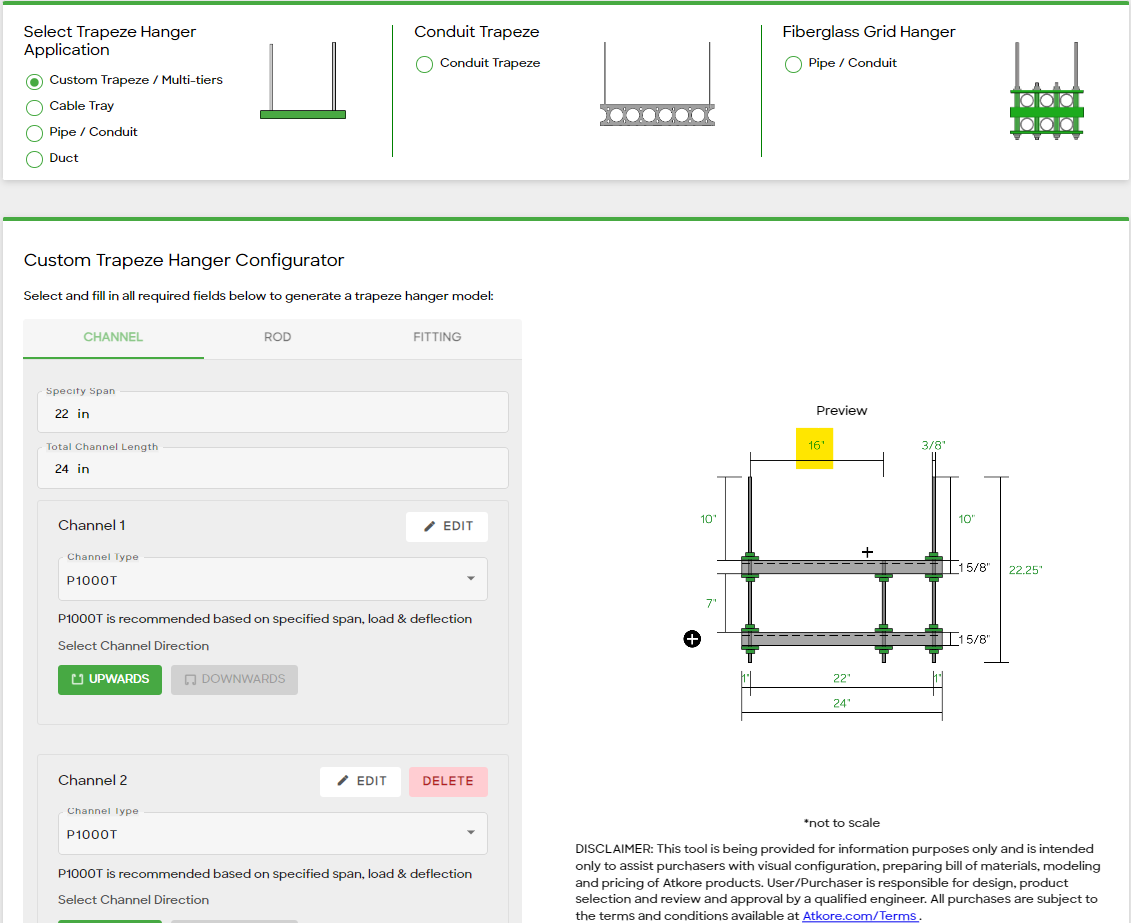 Select Trapeze Hanger Application

Custom Trapeze / Multi-tiers

Cable Tray

Pipe / Conduit

Duct

Conduit Trapeze

Conduit Trapeze

Fiberglass Grid Hanger

Pipe / Conduit

Custom Trapeze Hanger Configurator

Select and fill in all required fields below to generate a trapeze hanger model:

CHANNEL ROD FITTING

Specify Span
22 in

Total Channel Length
24 in

Channel 1 EDIT

Channel Type
P1000T

P1000T is recommended based on specified span, load & deflection

Select Channel Direction

UPWARDS DOWNWARDS

Channel 2 EDIT DELETE

Channel Type
P1000T

P1000T is recommended based on specified span, load & deflection

Select Channel Direction

Preview

16" 3/8"

10" 10"

1 5/8" 22.25"

7"

1 5/8"

1" 22" 1"

24"

*not to scale

DISCLAIMER: This tool is being provided for information purposes only and is intended only to assist purchasers with visual configuration, preparing bill of materials, modeling and pricing of Atkore products. User/Purchaser is responsible for design, product selection and review and approval by a qualified engineer. All purchases are subject to the terms and conditions available at Atkore.com/Terms .