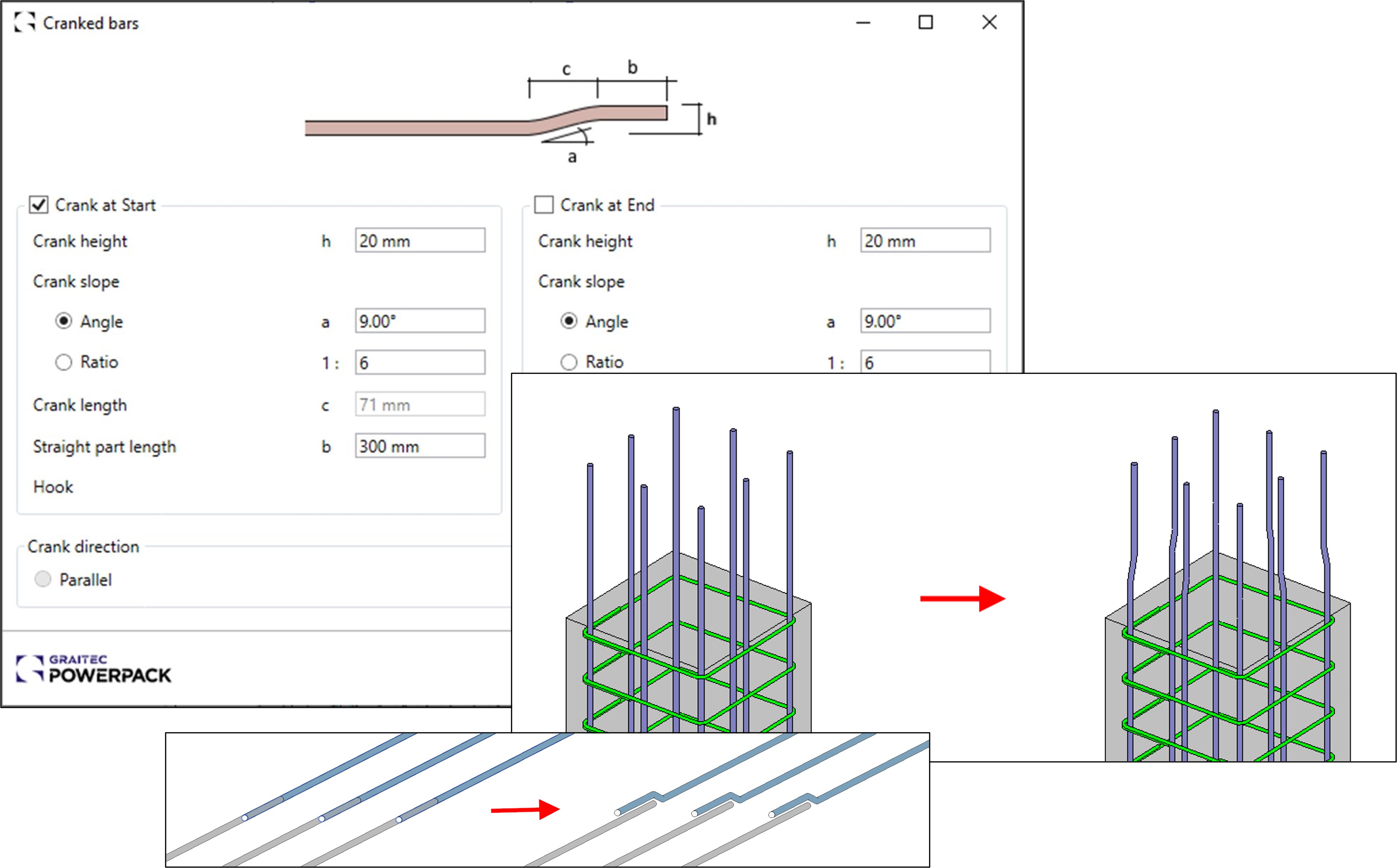 Cranked bars

c b h a

Crank at Start
Crank height h 20 mm
Crank slope
Angle a 9.00°
Ratio 1 : 6
Crank length c 71 mm
Straight part length b 300 mm
Hook

Crank at End
Crank height h 20 mm
Crank slope
Angle a 9.00°
Ratio 1 : 6

Crank direction
Parallel

GRAITEC
POWERPACK