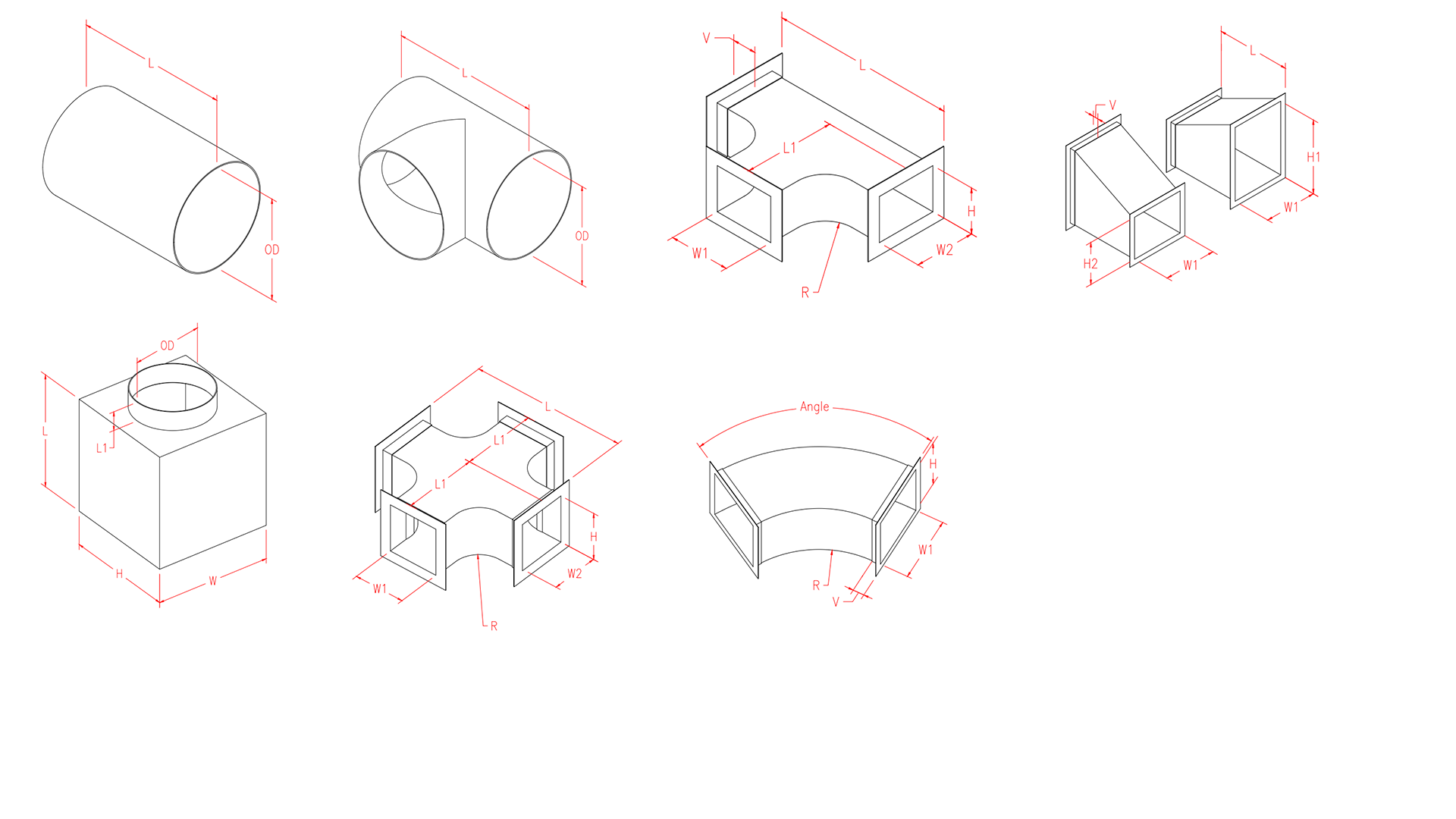 L
OD

L
OD

V
L
L1
H
W1
W2
R

L
V
H1
W1
H2
W1

OD
L
L1
H
W

L
L1
L1
H
W1
W2
R

Angle
H
W1
R
V