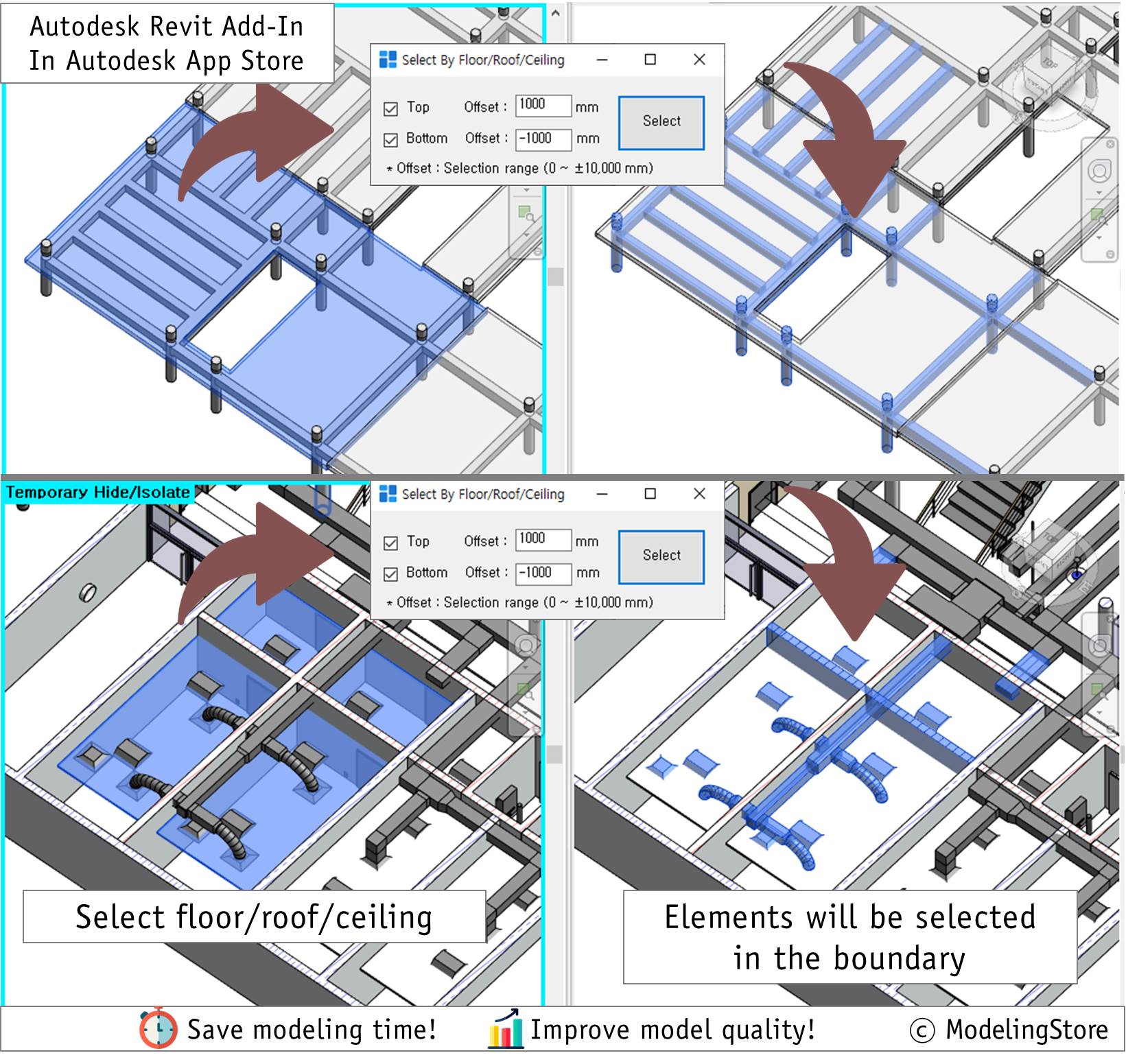 Autodesk Revit Add-In
In Autodesk App Store

Select By Floor/Roof/Ceiling

Top Offset : 1000 mm

Bottom Offset : -1000 mm

Select

* Offset : Selection range (0 ~ ±10,000 mm)

Temporary Hide/Isolate

Select By Floor/Roof/Ceiling

Top Offset : 1000 mm

Bottom Offset : -1000 mm

Select

* Offset : Selection range (0 ~ ±10,000 mm)

Select floor/roof/ceiling

Elements will be selected in the boundary

Save modeling time! Improve model quality! © ModelingStore