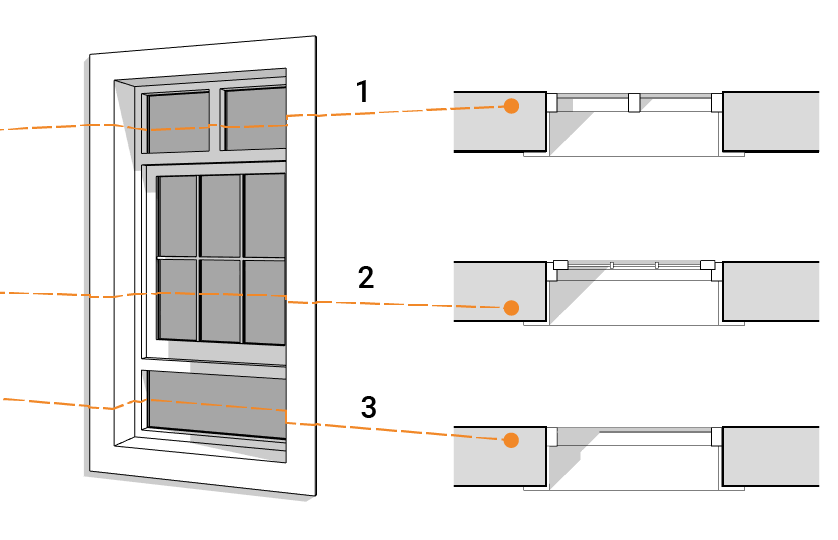 1

2

3